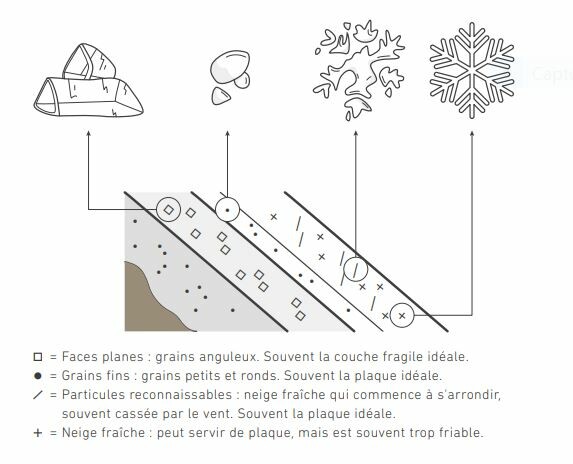 □ = Faces planes : grains anguleux. Souvent la couche fragile idéale.
● = Grains fins : grains petits et ronds. Souvent la plaque idéale.
/ = Particules reconnaissables : neige fraîche qui commence à s'arrondir, souvent cassée par le vent. Souvent la plaque idéale.
+ = Neige fraîche : peut servir de plaque, mais est souvent trop friable.